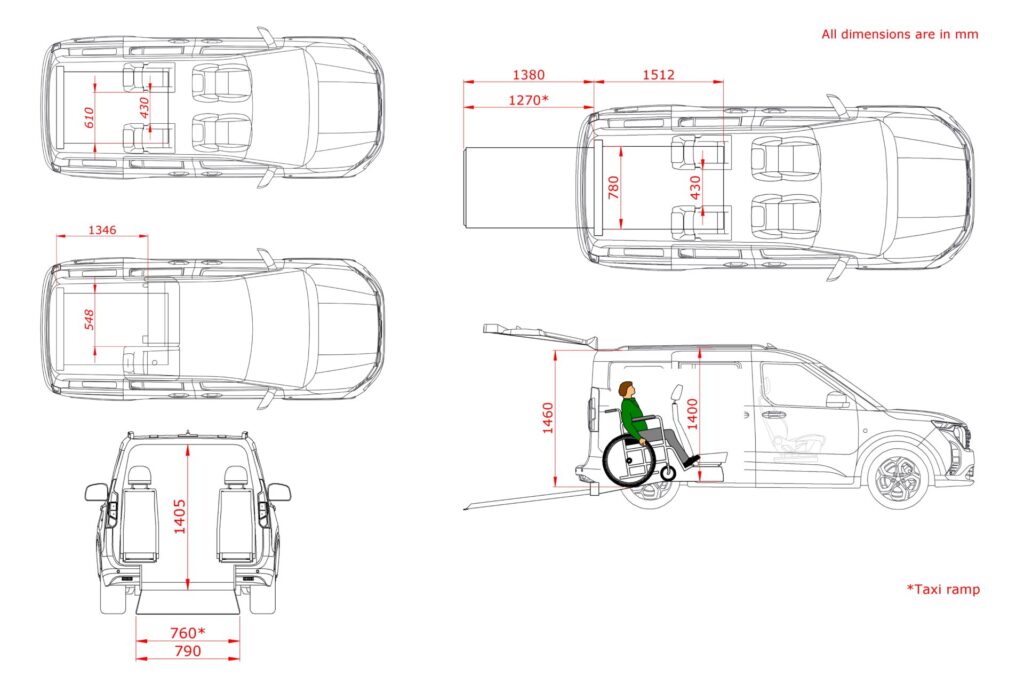 All dimensions are in mm

610
430

1380
1512
1270*
780
430

1346
548

1460
1400

1405

760*
790

*Taxi ramp